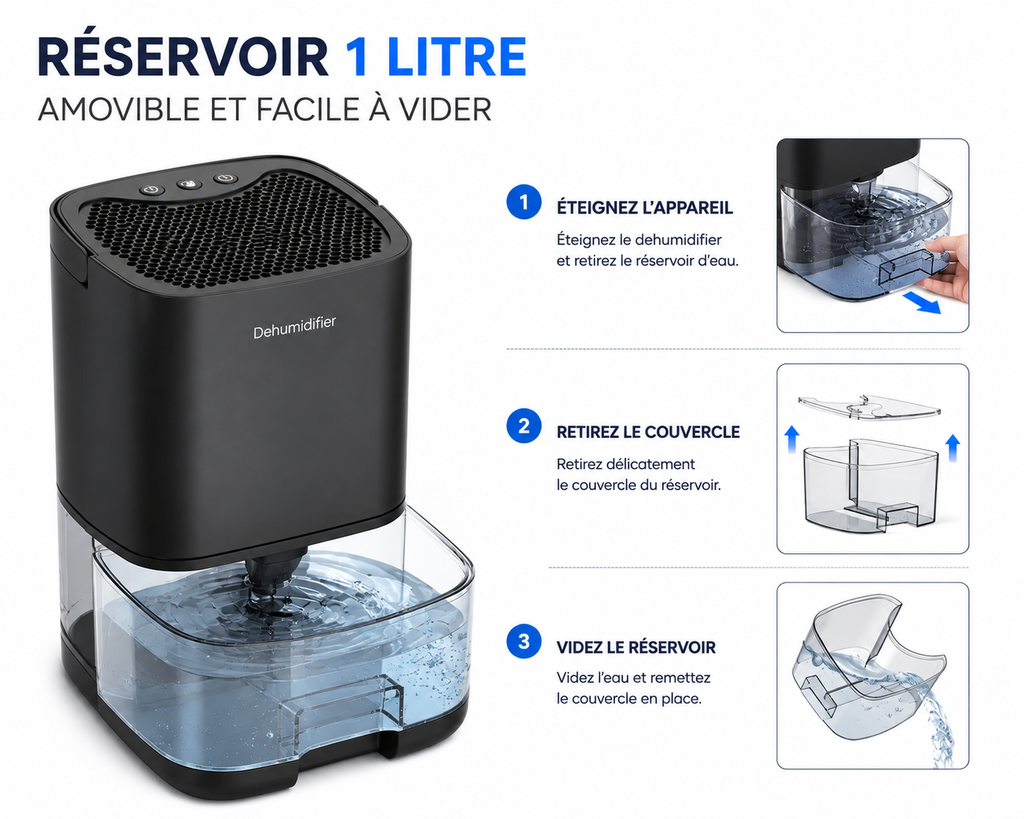 RÉSERVOIR 1 LITRE
AMOVIBLE ET FACILE À VIDER

Dehumidifier

1 ÉTEIGNEZ L'APPAREIL
Éteignez le dehumidifier et retirez le réservoir d'eau.

2 RETIREZ LE COUVERCLE
Retirez délicatement le couvercle du réservoir.

3 VIDEZ LE RÉSERVOIR
Videz l'eau et remettez le couvercle en place.